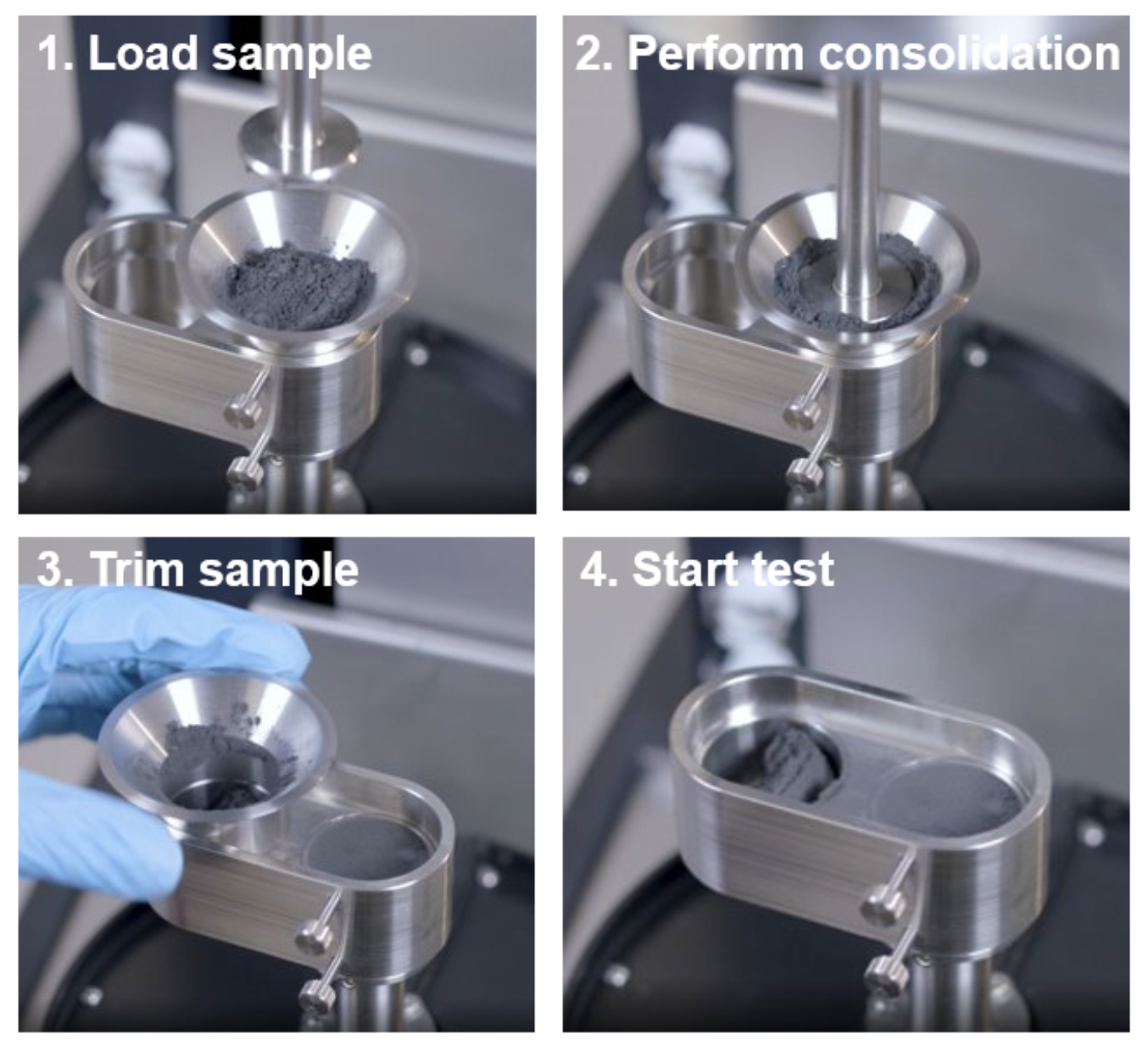 1. Load sample

2. Perform consolidation

3. Trim sample

4. Start test