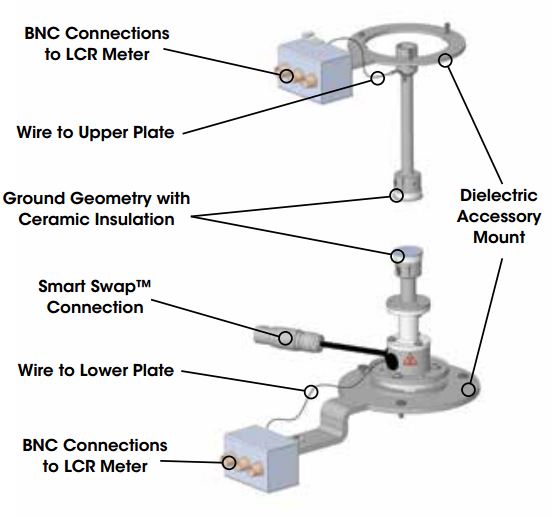 BNC Connections to LCR Meter

Wire to Upper Plate

Ground Geometry with Ceramic Insulation

Dielectric Accessory Mount

Smart Swap™ Connection

Wire to Lower Plate

BNC Connections to LCR Meter